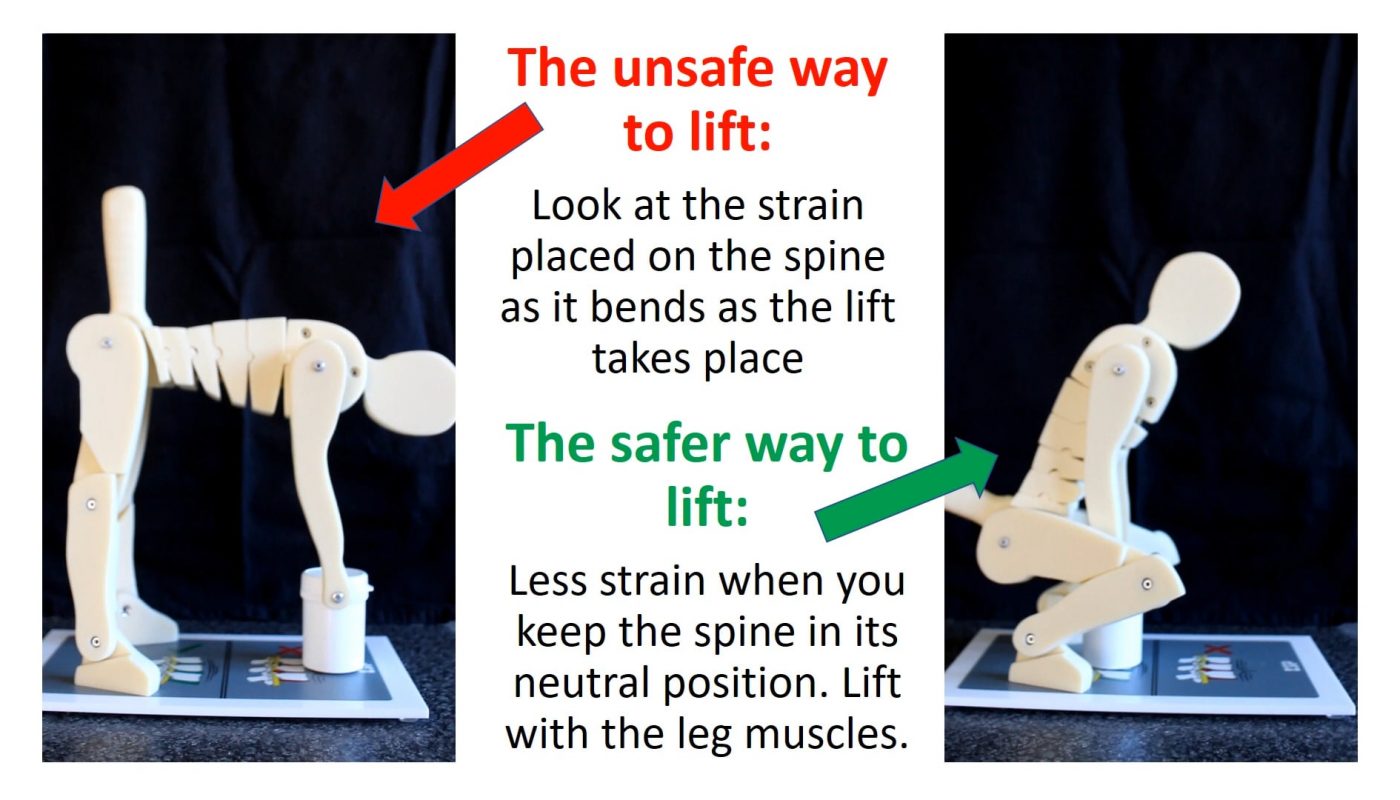 The unsafe way to lift:

Look at the strain placed on the spine as it bends as the lift takes place

The safer way to lift:

Less strain when you keep the spine in its neutral position. Lift with the leg muscles.