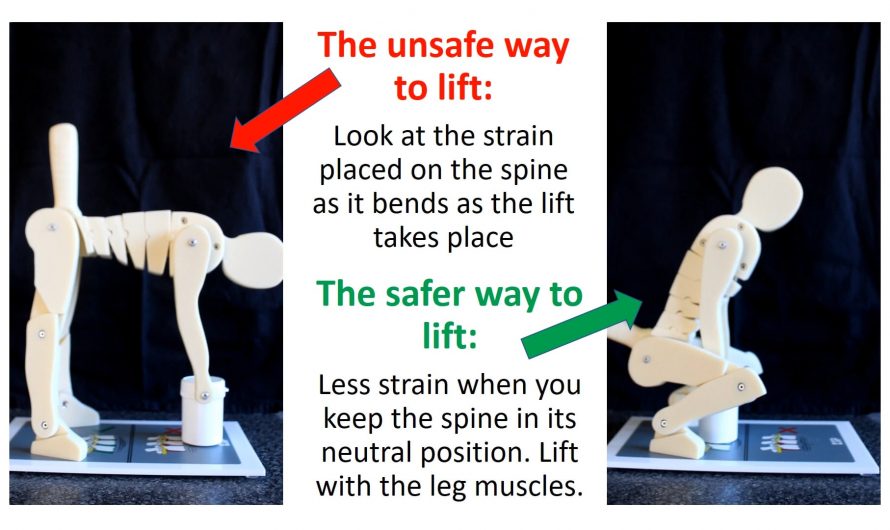 The unsafe way to lift:

Look at the strain placed on the spine as it bends as the lift takes place

The safer way to lift:

Less strain when you keep the spine in its neutral position. Lift with the leg muscles.